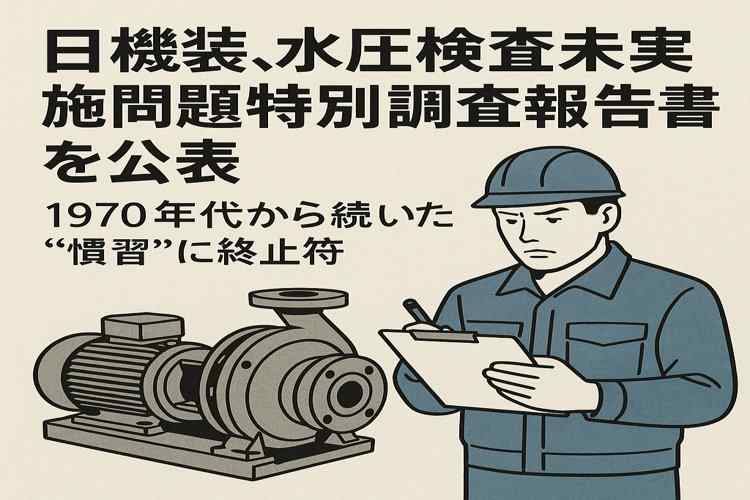 日機装、水圧検査未実施問題特別調査報告書を公表

1970年代から続いた“慣習”に終止符